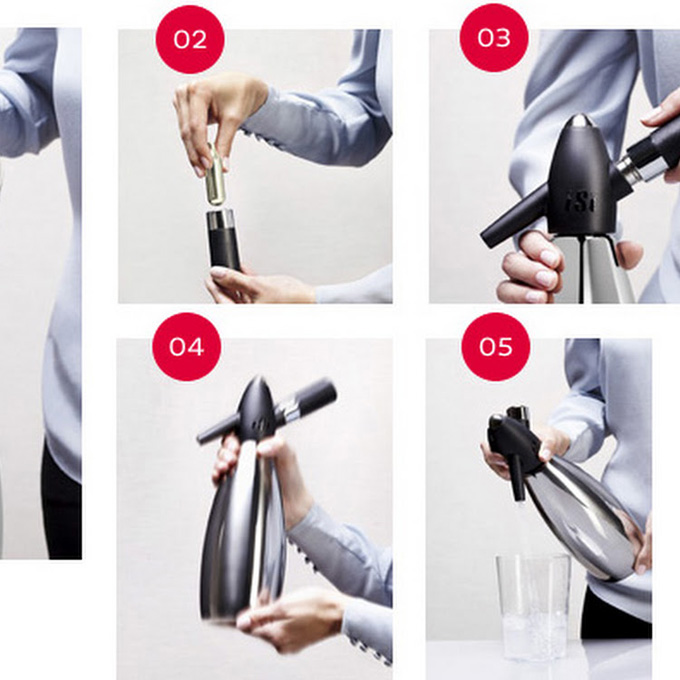 02

03

iSi

04

05