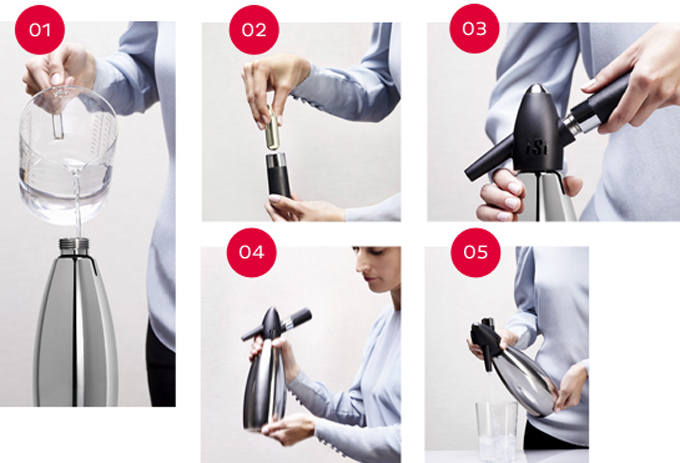 01

02

03

iSi

04

05